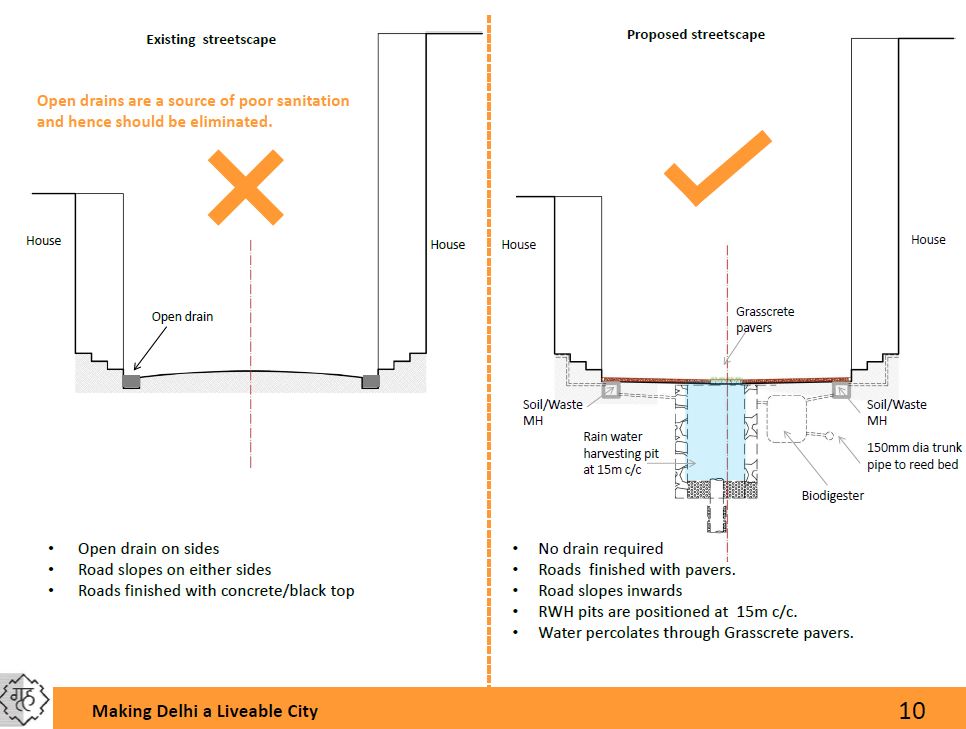 Existing streetscape

Open drains are a source of poor sanitation and hence should be eliminated.

House

House

Open drain

• Open drain on sides
• Road slopes on either sides
• Roads finished with concrete/black top

Proposed streetscape

House

House

Grasscrete pavers

Soil/Waste MH

Soil/Waste MH

Rain water harvesting pit at 15m c/c

150mm dia trunk pipe to reed bed

Biodigester

• No drain required
• Roads finished with pavers.
• Road slopes inwards
• RWH pits are positioned at 15m c/c.
• Water percolates through Grasscrete pavers.

गृह

Making Delhi a Liveable City

10