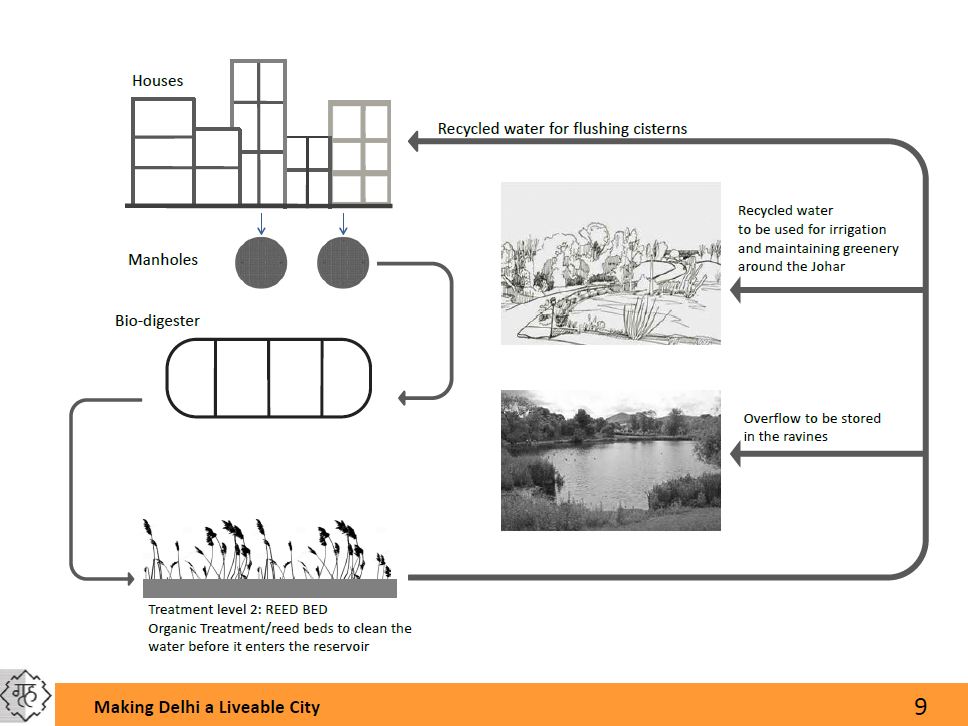 Houses

Recycled water for flushing cisterns

Manholes

Recycled water to be used for irrigation and maintaining greenery around the Johar

Bio-digester

Overflow to be stored in the ravines

Treatment level 2: REED BED
Organic Treatment/reed beds to clean the water before it enters the reservoir

गृह

Making Delhi a Liveable City

9